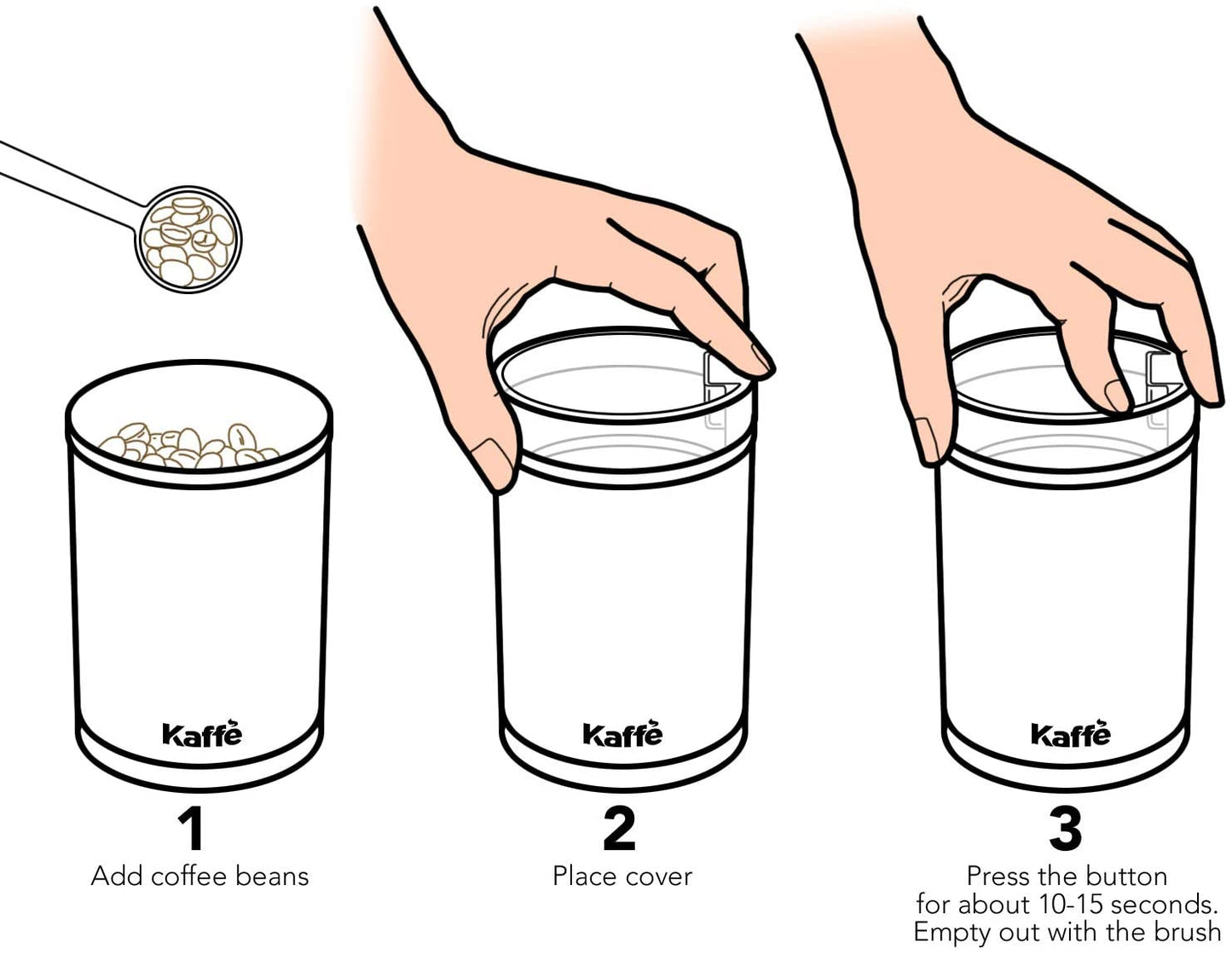 Kaffe

1
Add coffee beans

Kaffe

2
Place cover

Kaffe

3
Press the button for about 10-15 seconds. Empty out with the brush